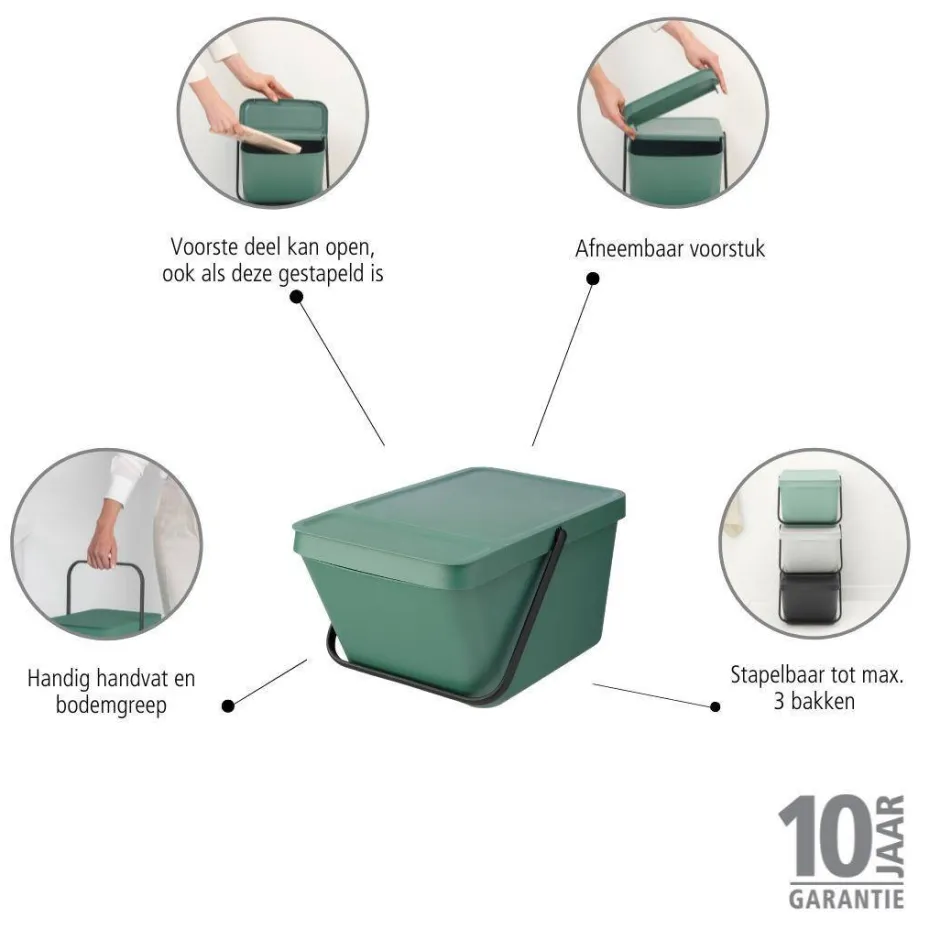 Voorste deel kan open, ook als deze gestapeld is

Afneembaar voorstuk

Handig handvat en bodemgreep

Stapelbaar tot max. 3 bakken

10 JAAR
GARANTIE